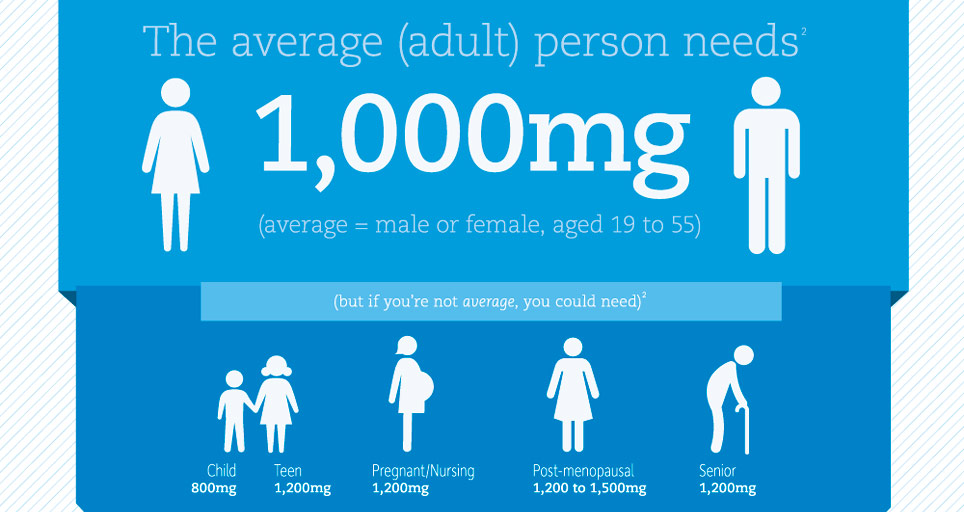 The average (adult) person needs$^2$

1,000mg

(average = male or female, aged 19 to 55)

(but if you're not average, you could need)$^2$

Child
800mg

Teen
1,200mg

Pregnant/Nursing
1,200mg

Post-menopausal
1,200 to 1,500mg

Senior
1,200mg