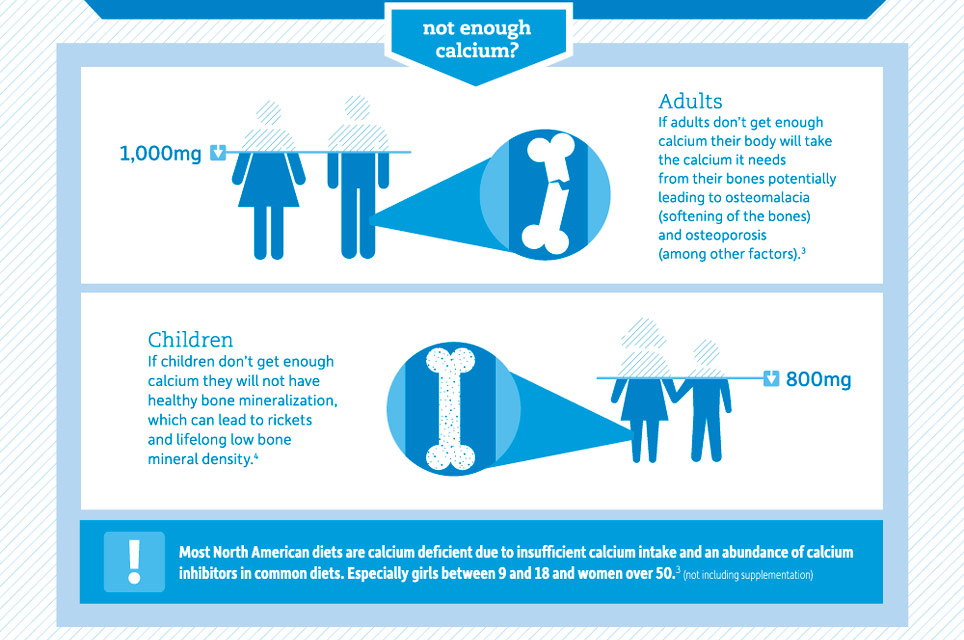 not enough calcium?

1,000mg

Adults
If adults don't get enough calcium their body will take the calcium it needs from their bones potentially leading to osteomalacia (softening of the bones) and osteoporosis (among other factors).$^3$

Children
If children don't get enough calcium they will not have healthy bone mineralization, which can lead to rickets and lifelong low bone mineral density.$^4$

800mg

!

Most North American diets are calcium deficient due to insufficient calcium intake and an abundance of calcium inhibitors in common diets. Especially girls between 9 and 18 and women over 50.$^3$ (not including supplementation)