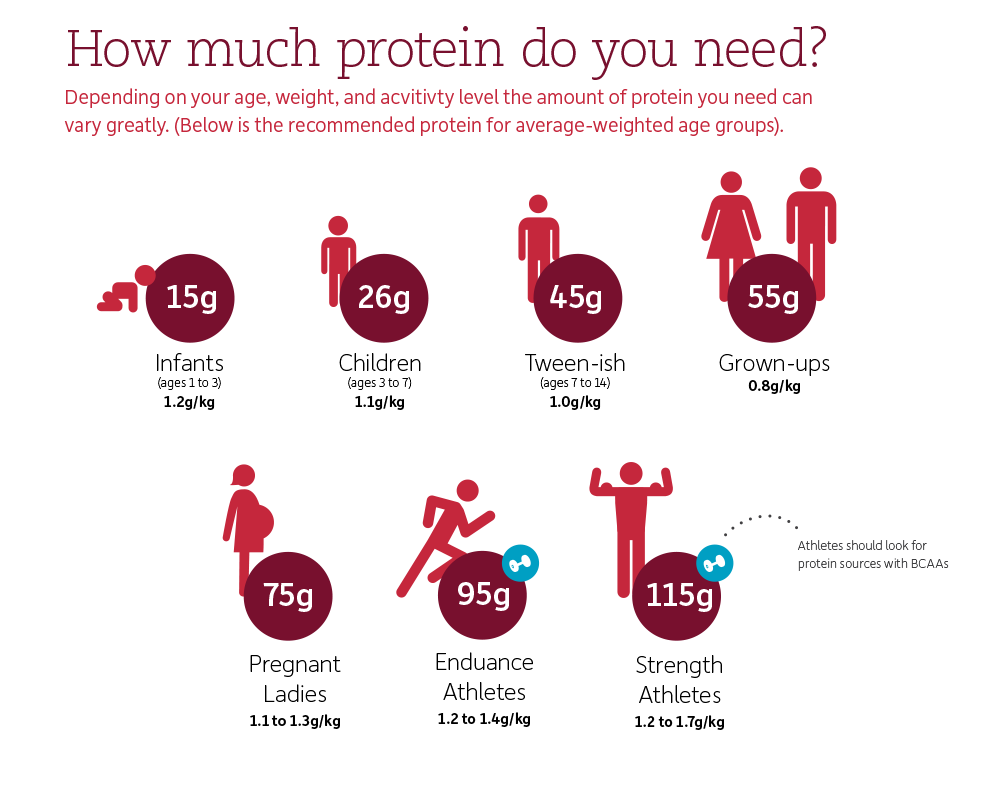 How much protein do you need?

Depending on your age, weight, and acvitivty level the amount of protein you need can vary greatly. (Below is the recommended protein for average-weighted age groups).

15g
Infants
(ages 1 to 3)
1.2g/kg

26g
Children
(ages 3 to 7)
1.1g/kg

45g
Tween-ish
(ages 7 to 14)
1.0g/kg

55g
Grown-ups
0.8g/kg

75g
Pregnant Ladies
1.1 to 1.3g/kg

95g
Enduance Athletes
1.2 to 1.4g/kg

115g
Strength Athletes
1.2 to 1.7g/kg

Athletes should look for protein sources with BCAAs